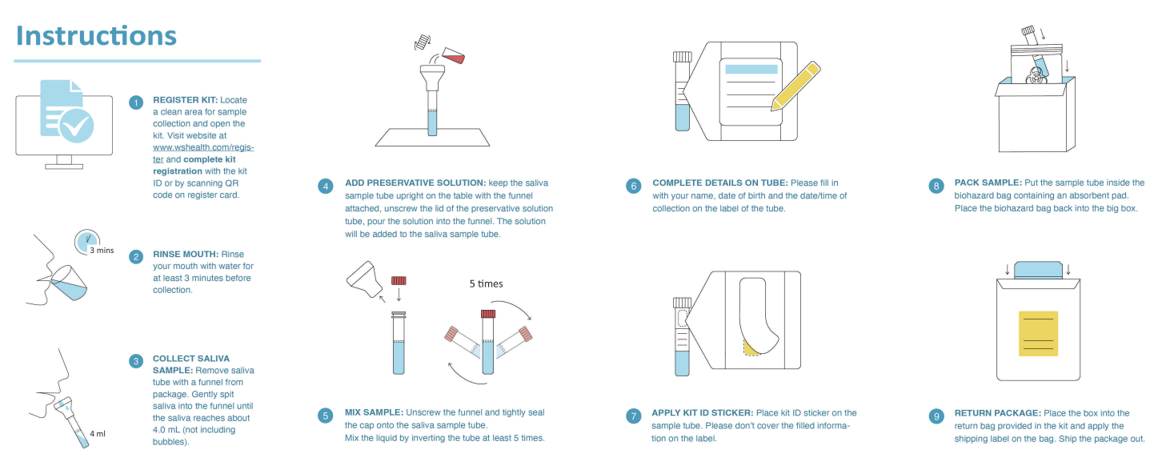 Instructions

1 REGISTER KIT: Locate a clean area for sample collection and open the kit. Visit website at www.wshealth.com/register and complete kit registration with the kit ID or by scanning QR code on register card.

3 mins

2 RINSE MOUTH: Rinse your mouth with water for at least 3 minutes before collection.

4 ml

3 COLLECT SALIVA SAMPLE: Remove saliva tube with a funnel from package. Gently spit saliva into the funnel until the saliva reaches about 4.0 mL (not including bubbles).

4 ADD PRESERVATIVE SOLUTION: keep the saliva sample tube upright on the table with the funnel attached, unscrew the lid of the preservative solution tube, pour the solution into the funnel. The solution will be added to the saliva sample tube.

5 times

5 MIX SAMPLE: Unscrew the funnel and tightly seal the cap onto the saliva sample tube. Mix the liquid by inverting the tube at least 5 times.

6 COMPLETE DETAILS ON TUBE: Please fill in with your name, date of birth and the date/time of collection on the label of the tube.

7 APPLY KIT ID STICKER: Place kit ID sticker on the sample tube. Please don't cover the filled information on the label.

8 PACK SAMPLE: Put the sample tube inside the biohazard bag containing an absorbent pad. Place the biohazard bag back into the big box.

9 RETURN PACKAGE: Place the box into the return bag provided in the kit and apply the shipping label on the bag. Ship the package out.